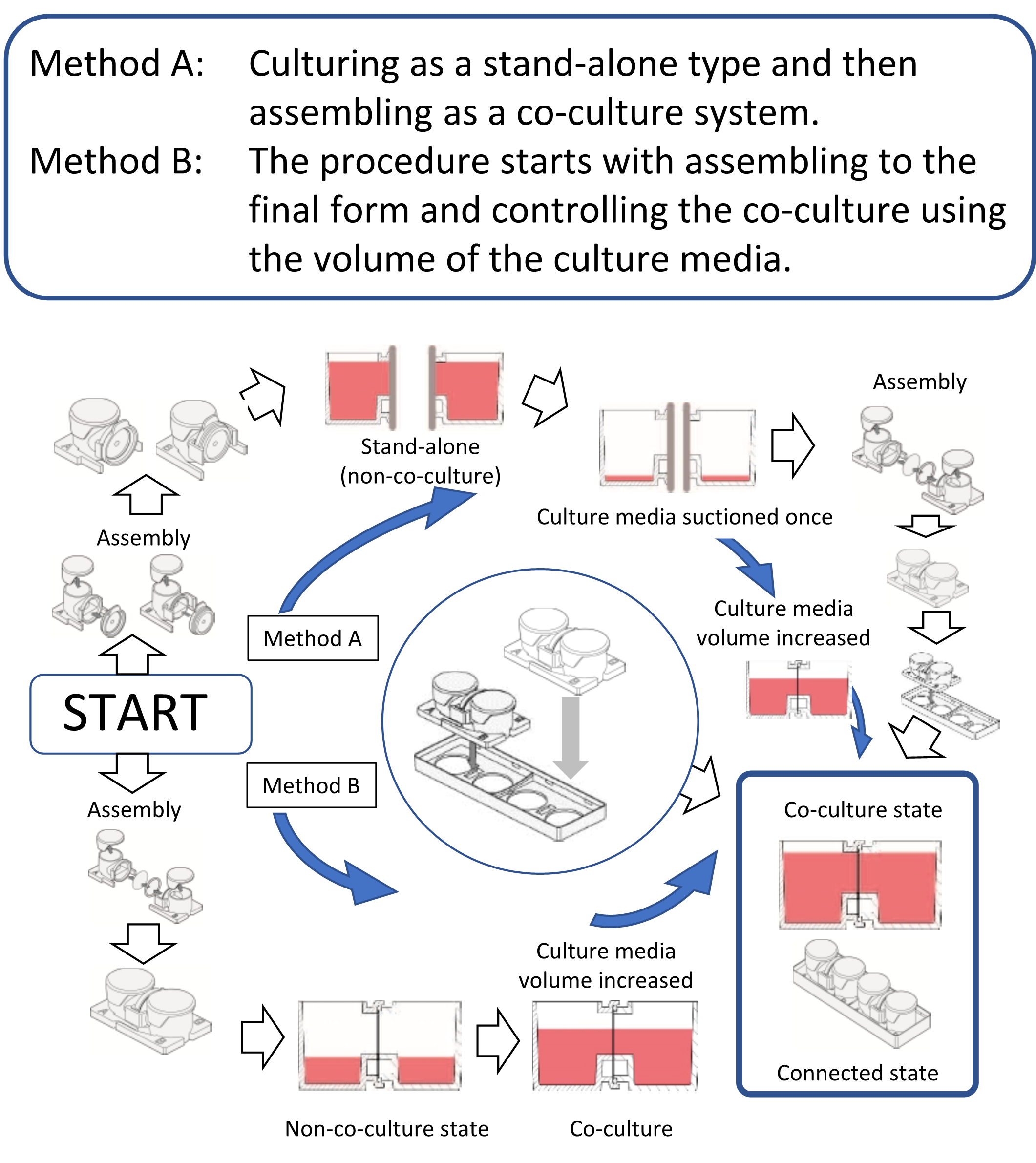 Method A: Culturing as a stand-alone type and then assembling as a co-culture system.

Method B: The procedure starts with assembling to the final form and controlling the co-culture using the volume of the culture media.

Stand-alone (non-co-culture)

Assembly

Culture media suctioned once

Assembly

Culture media volume increased

Method A

START

Method B

Assembly

Co-culture state

Culture media volume increased

Connected state

Non-co-culture state

Co-culture