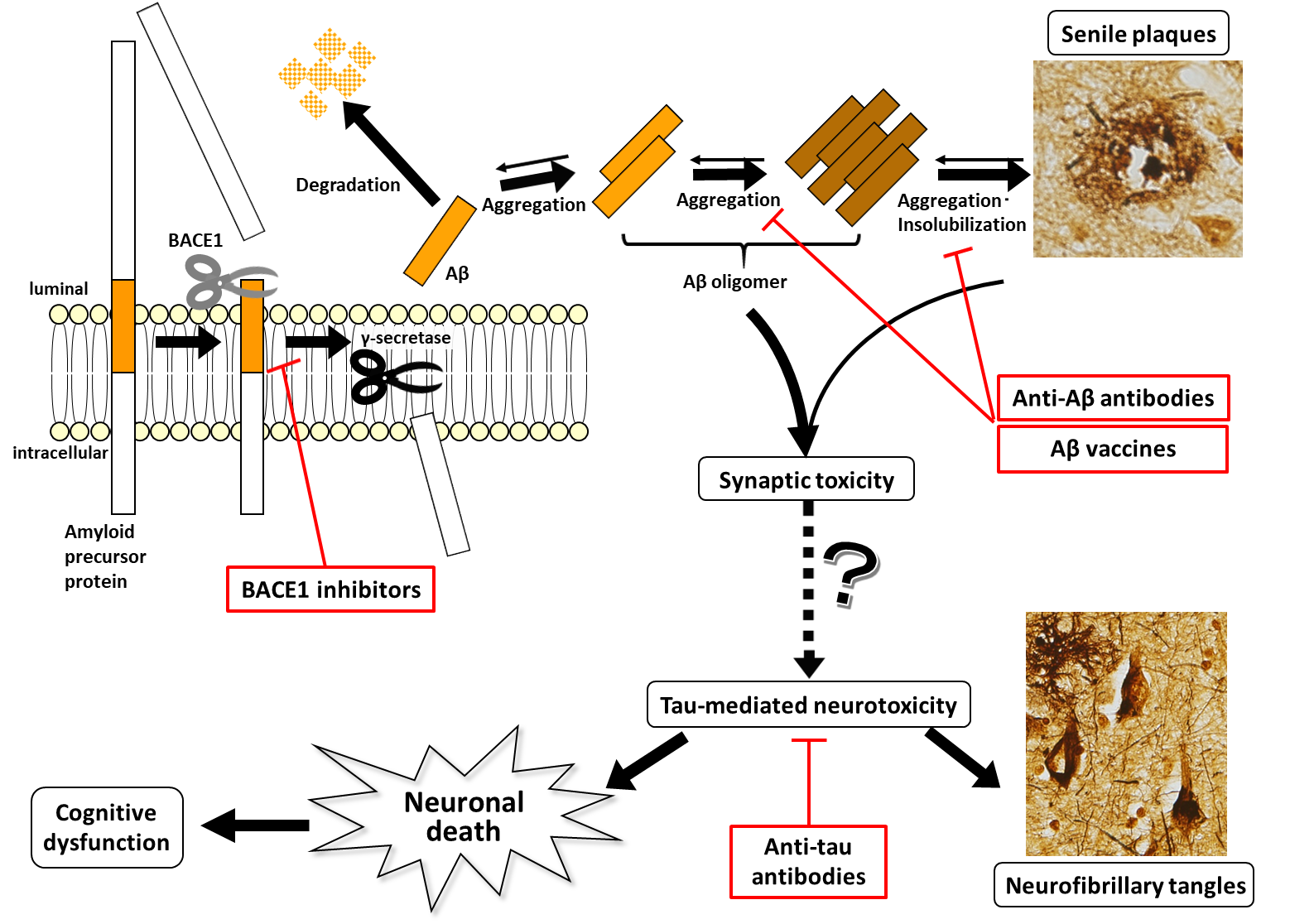 Senile plaques

Degradation

Aggregation

Aggregation

Aggregation·
Insolubilization

BACE1

Aβ

Aβ oligomer

luminal

γ-secretase

intracellular

Anti-Aβ antibodies

Aβ vaccines

Synaptic toxicity

Amyloid
precursor
protein

BACE1 inhibitors

?

Tau-mediated neurotoxicity

Cognitive
dysfunction

Neuronal
death

Anti-tau
antibodies

Neurofibrillary tangles