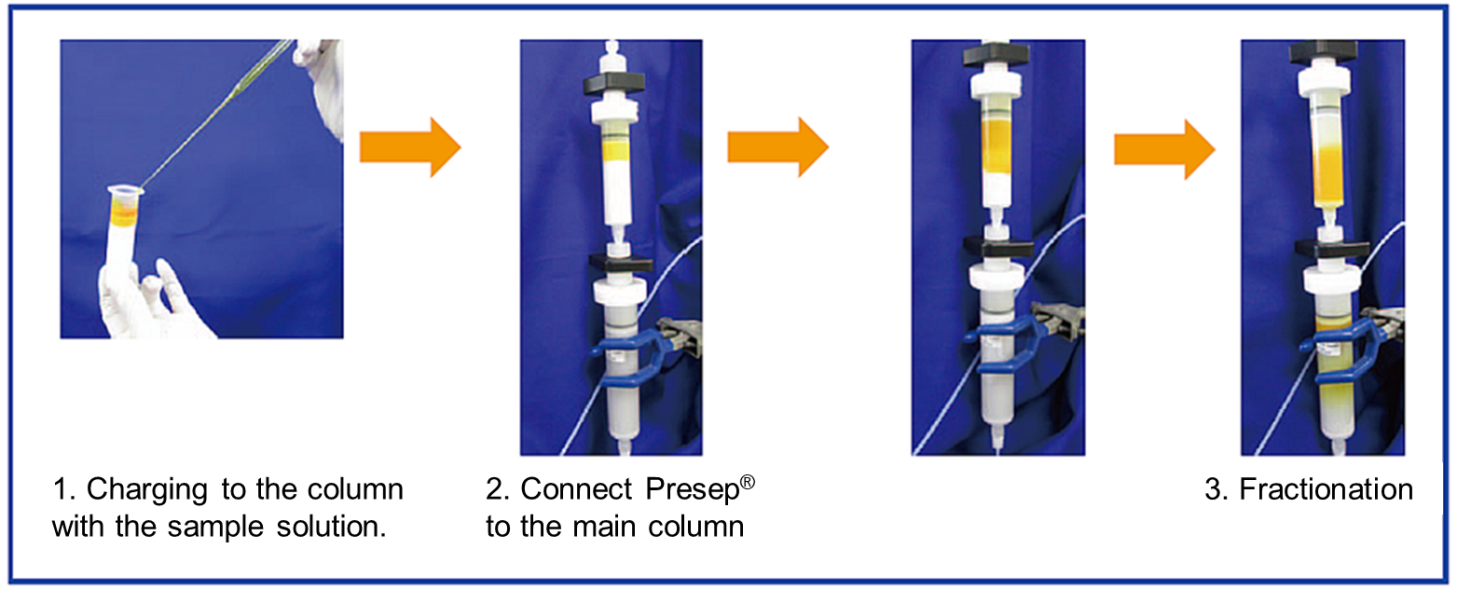 1. Charging to the column with the sample solution.

2. Connect Presep® to the main column

3. Fractionation