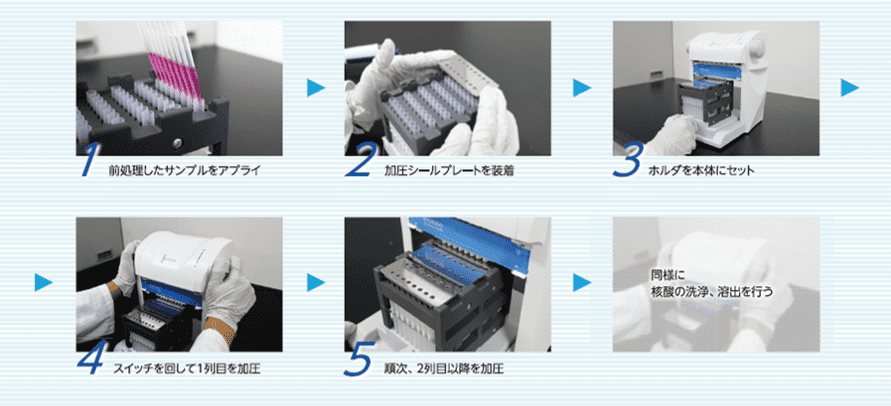 1 前処理したサンプルをアプライ

2 加圧シールプレートを装着

3 ホルダを本体にセット

4 スイッチを回して1列目を加圧

5 順次、2列目以降を加圧

同様に
核酸の洗浄、溶出を行う