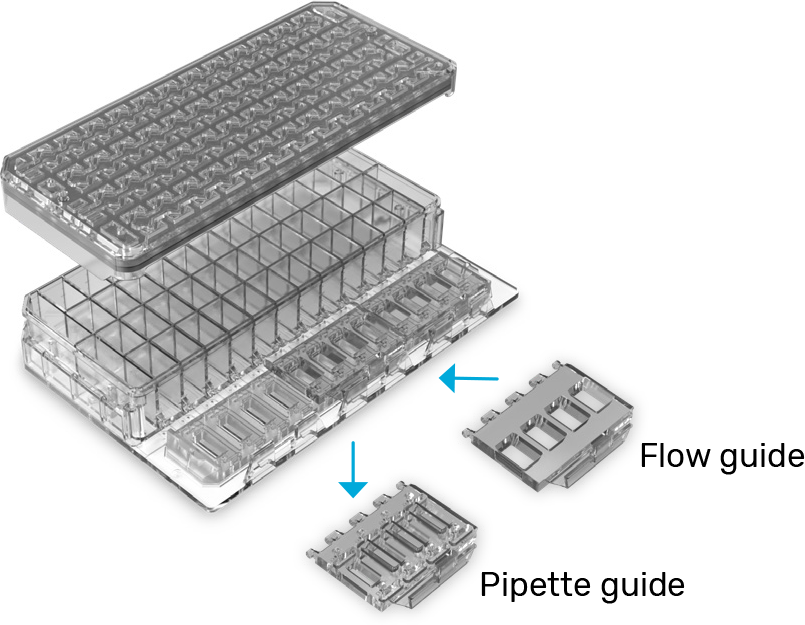 Flow guide

Pipette guide