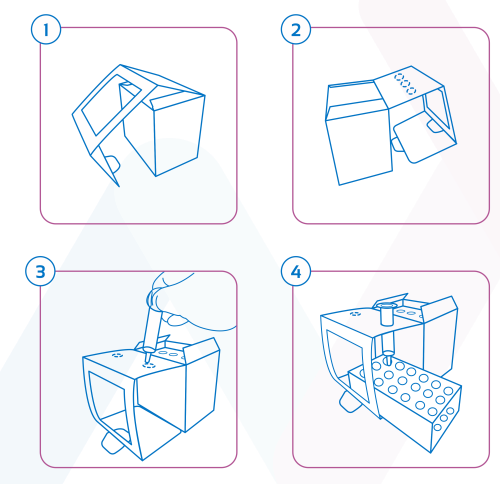 1

2

3

4